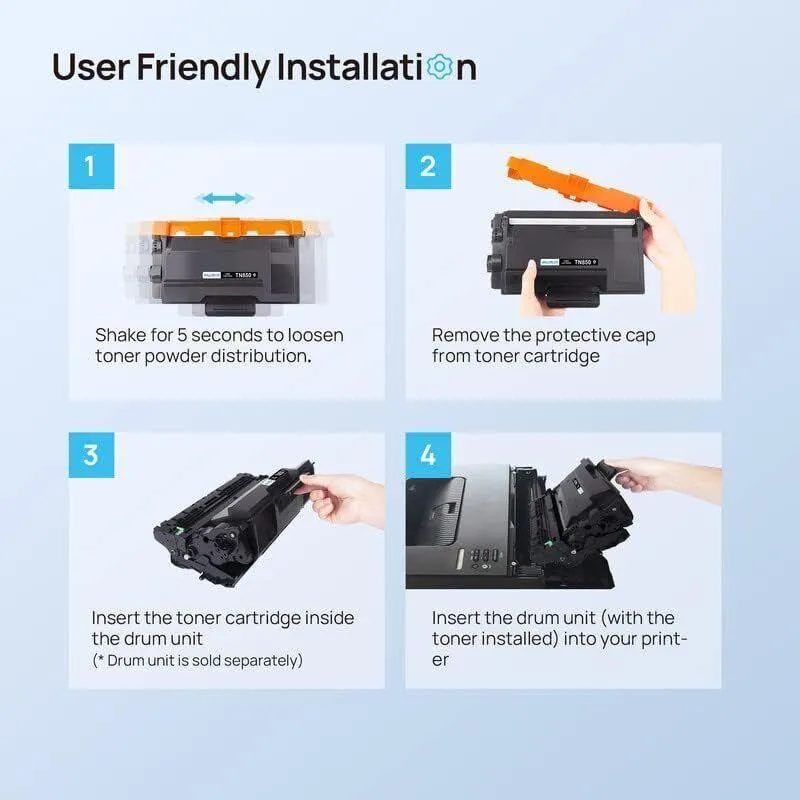 User Friendly Installation

1

TN850

Shake for 5 seconds to loosen toner powder distribution.

2

TN850

Remove the protective cap from toner cartridge

3

Insert the toner cartridge inside the drum unit
(* Drum unit is sold separately)

4

Insert the drum unit (with the toner installed) into your printer